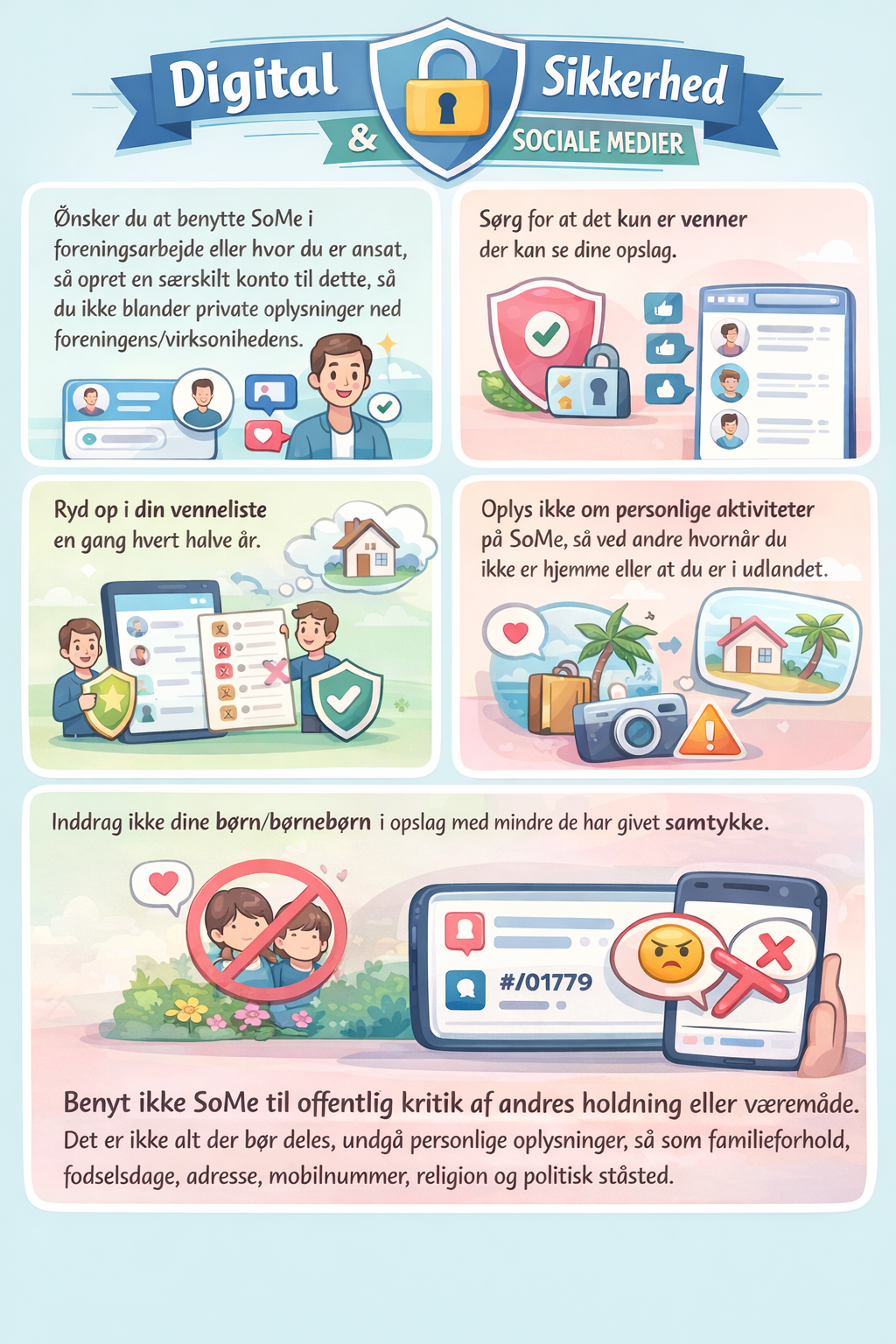 Digital & Sikkerhed SOCIALE MEDIER

Ønsker du at benytte SoMe i foreningsarbejde eller hvor du er ansat, så opret en særskilt konto til dette, så du ikke blander private oplysninger ned foreningens/virksonihedens.

Sørg for at det kun er venner der kan se dine opslag.

Ryd op i din venneliste en gang hvert halve år.

Oplys ikke om personlige aktiviteter på SoMe, så ved andre hvornår du ikke er hjemme eller at du er i udlandet.

Inddrag ikke dine børn/børnebørn i opslag med mindre de har givet samtykke.

#/01779

Benyt ikke SoMe til offentlig kritik af andres holdning eller væremåde.
Det er ikke alt der bør deles, undgå personlige oplysninger, så som familieforhold, fodselsdage, adresse, mobilnummer, religion og politisk ståsted.